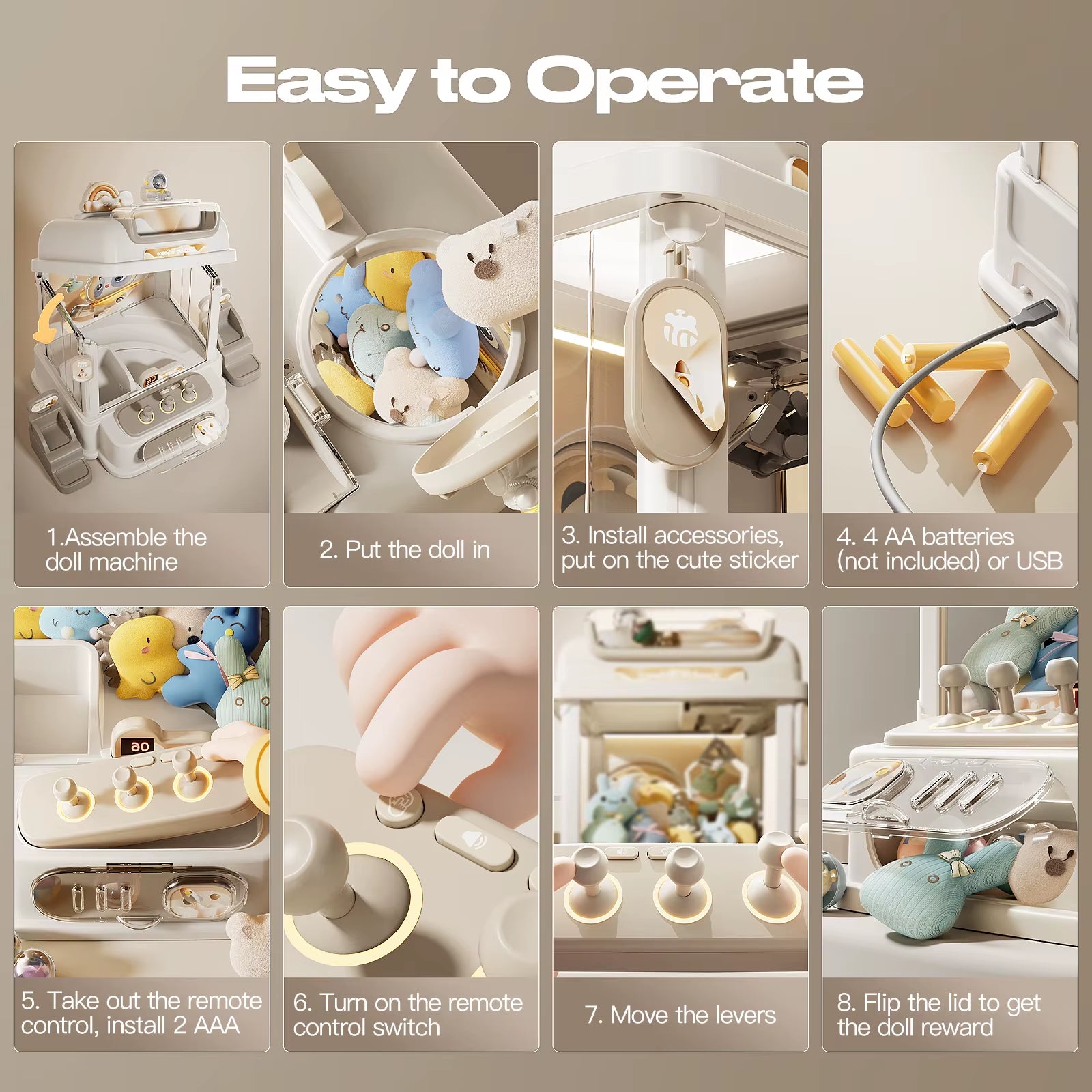 Easy to Operate

1.Assemble the doll machine

2. Put the doll in

3. Install accessories, put on the cute sticker

4. 4 AA batteries (not included) or USB

5. Take out the remote control, install 2 AAA

6. Turn on the remote control switch

7. Move the levers

8. Flip the lid to get the doll reward