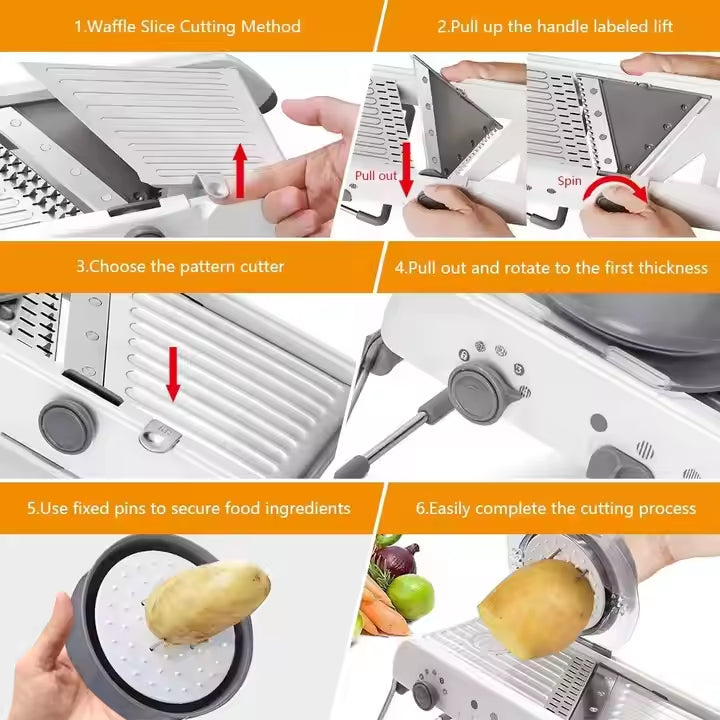 1.Waffle Slice Cutting Method

2.Pull up the handle labeled lift

Pull out

Spin

3.Choose the pattern cutter

4.Pull out and rotate to the first thickness

5.Use fixed pins to secure food ingredients

6.Easily complete the cutting process