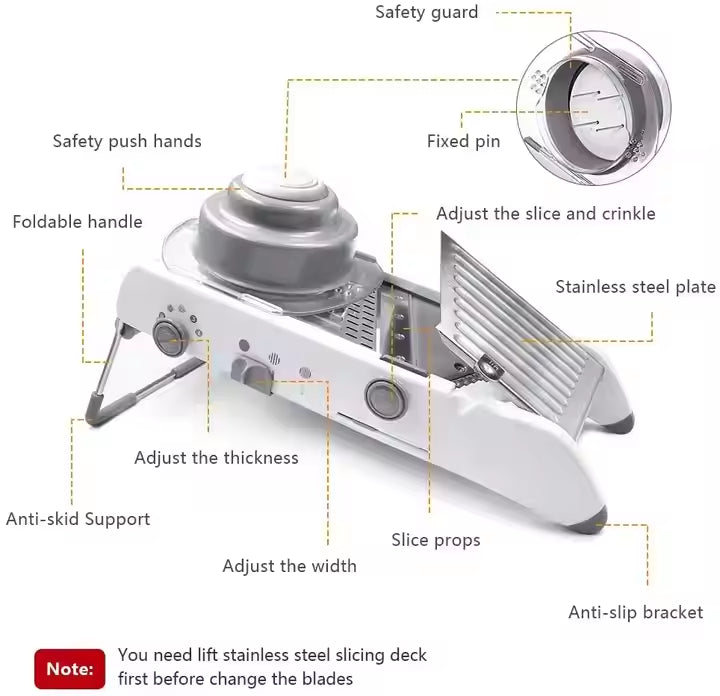 Safety guard

Safety push hands

Fixed pin

Foldable handle

Adjust the slice and crinkle

Stainless steel plate

Adjust the thickness

Anti-skid Support

Slice props

Adjust the width

Anti-slip bracket

Note: You need lift stainless steel slicing deck first before change the blades