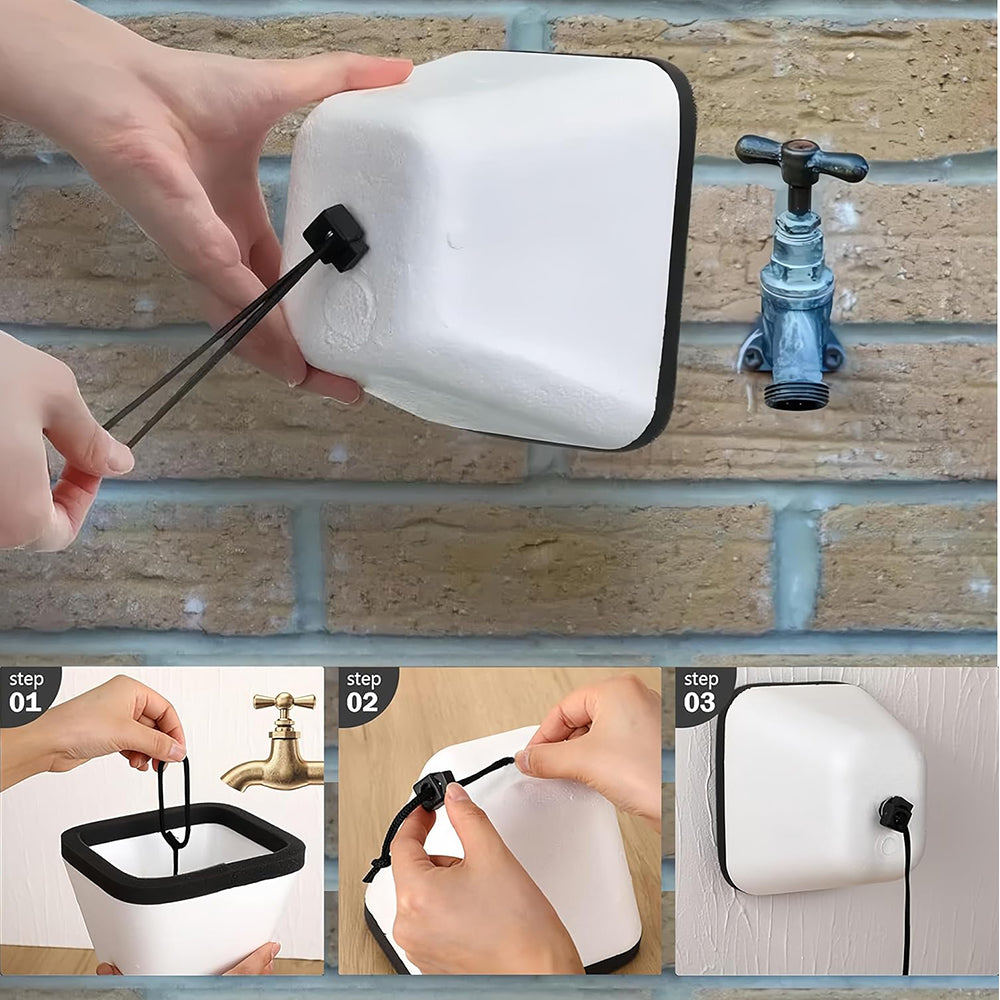 step
01

step
02

step
03