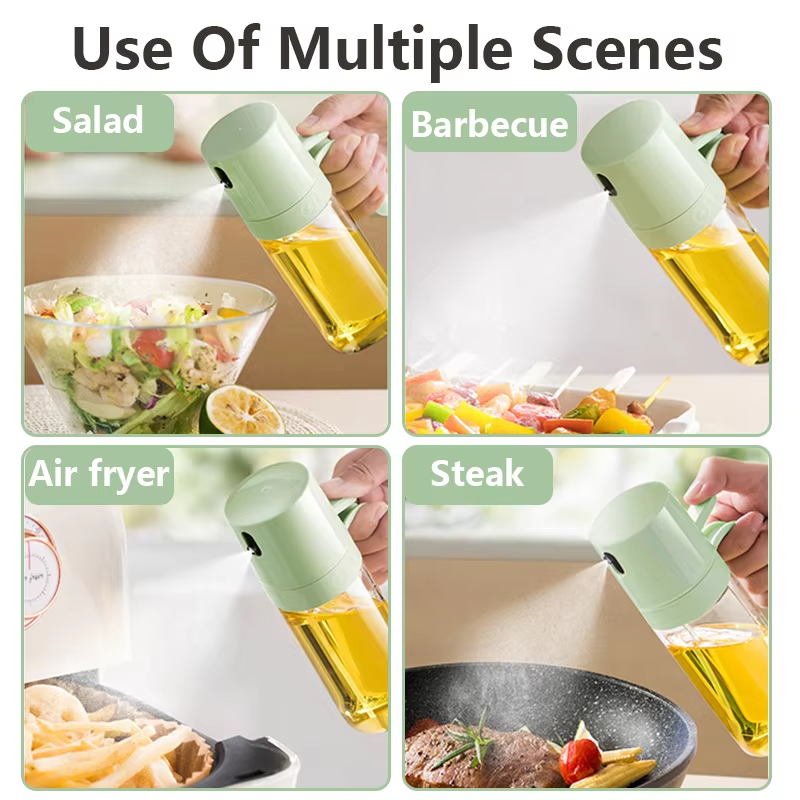 Use Of Multiple Scenes

Salad

Barbecue

Air fryer

Steak