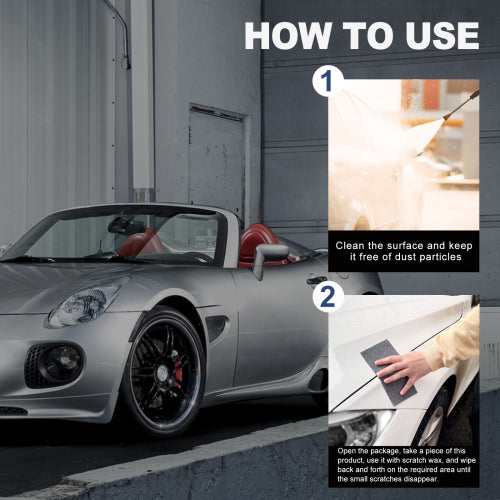 HOW TO USE

1

Clean the surface and keep it free of dust particles

2

Open the package, take a piece of this product, use it with scratch wax, and wipe back and forth on the required area until the small scratches disappear.