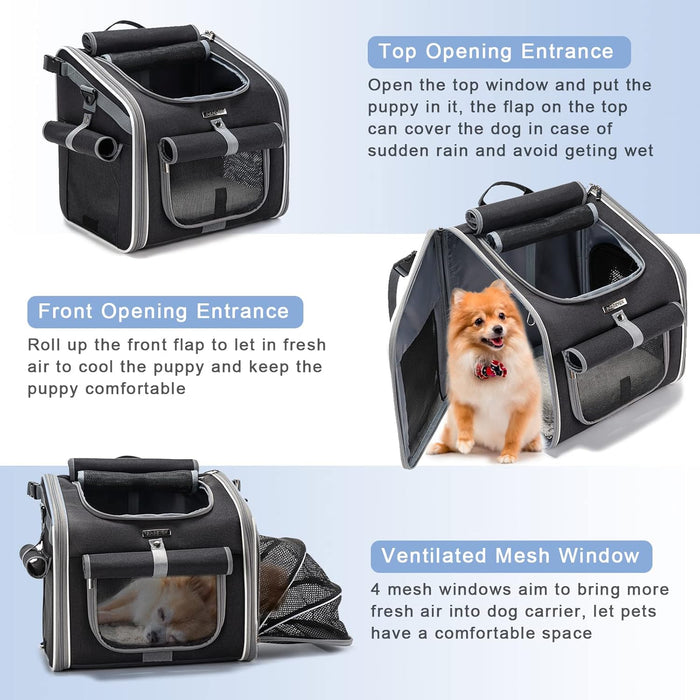 Top Opening Entrance

Open the top window and put the puppy in it, the flap on the top can cover the dog in case of sudden rain and avoid geting wet

Front Opening Entrance

Roll up the front flap to let in fresh air to cool the puppy and keep the puppy comfortable

Ventilated Mesh Window

4 mesh windows aim to bring more fresh air into dog carrier, let pets have a comfortable space