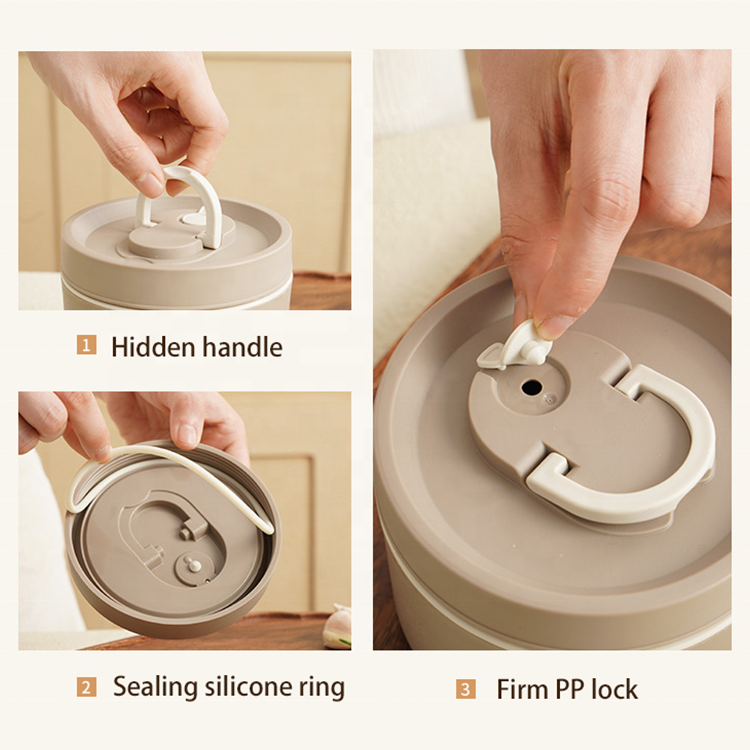 1 Hidden handle

2 Sealing silicone ring

3 Firm PP lock