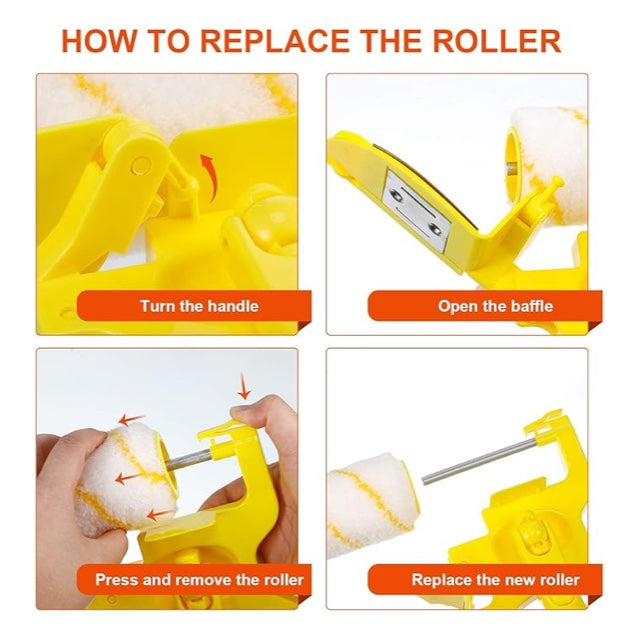 HOW TO REPLACE THE ROLLER

Turn the handle

Open the baffle

Press and remove the roller

Replace the new roller