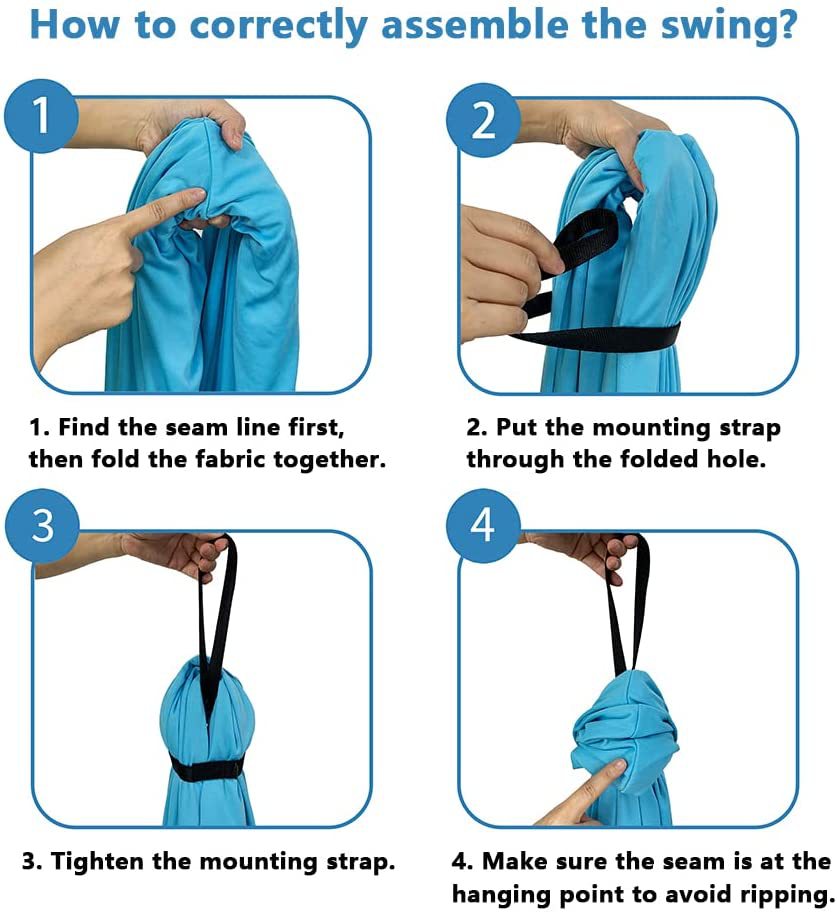 How to correctly assemble the swing?

1

1. Find the seam line first, then fold the fabric together.

2

2. Put the mounting strap through the folded hole.

3

3. Tighten the mounting strap.

4

4. Make sure the seam is at the hanging point to avoid ripping.