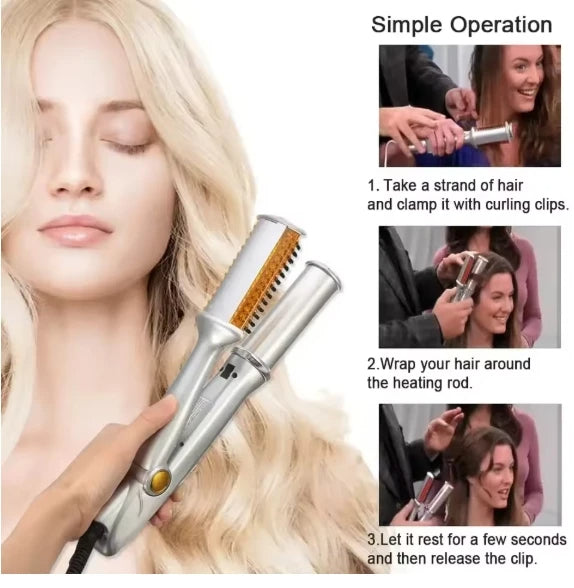 Simple Operation

1. Take a strand of hair and clamp it with curling clips.

2.Wrap your hair around the heating rod.

3.Let it rest for a few seconds and then release the clip.