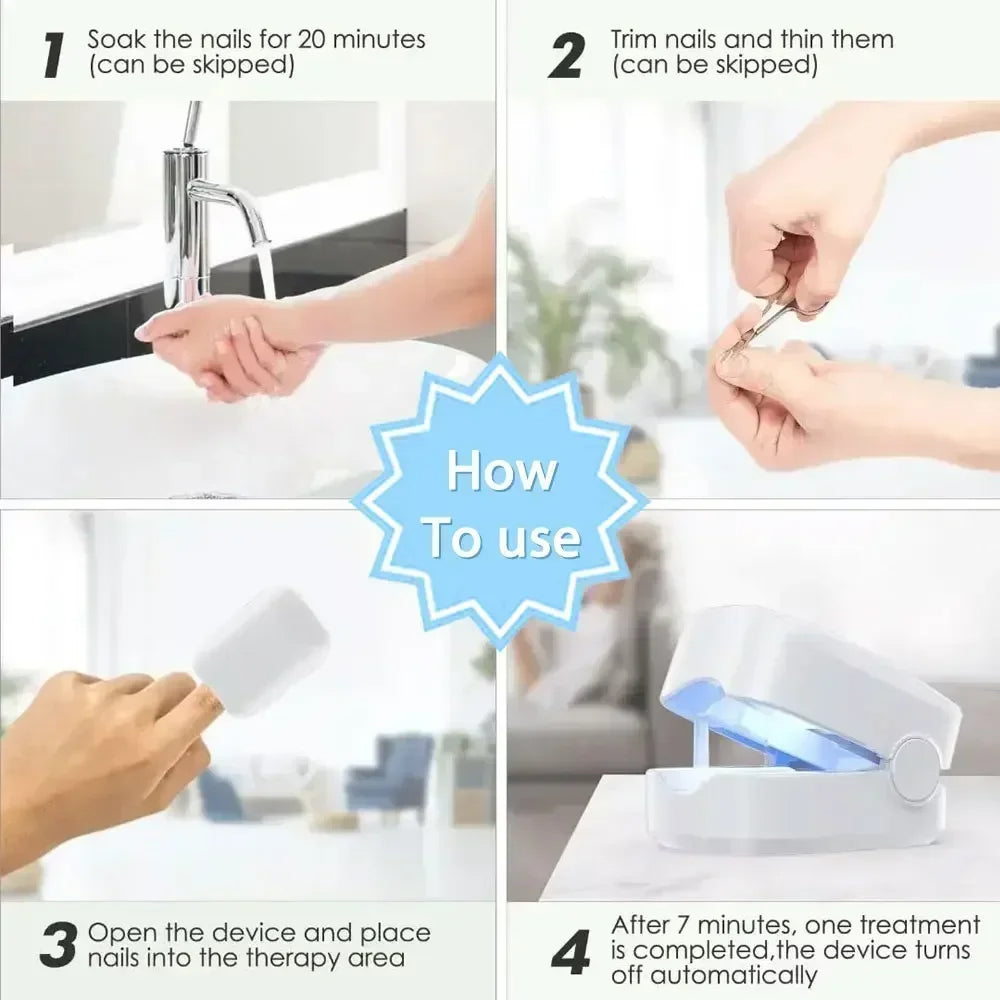 1 Soak the nails for 20 minutes (can be skipped)

2 Trim nails and thin them (can be skipped)

How To use

3 Open the device and place nails into the therapy area

4 After 7 minutes, one treatment is completed,the device turns off automatically