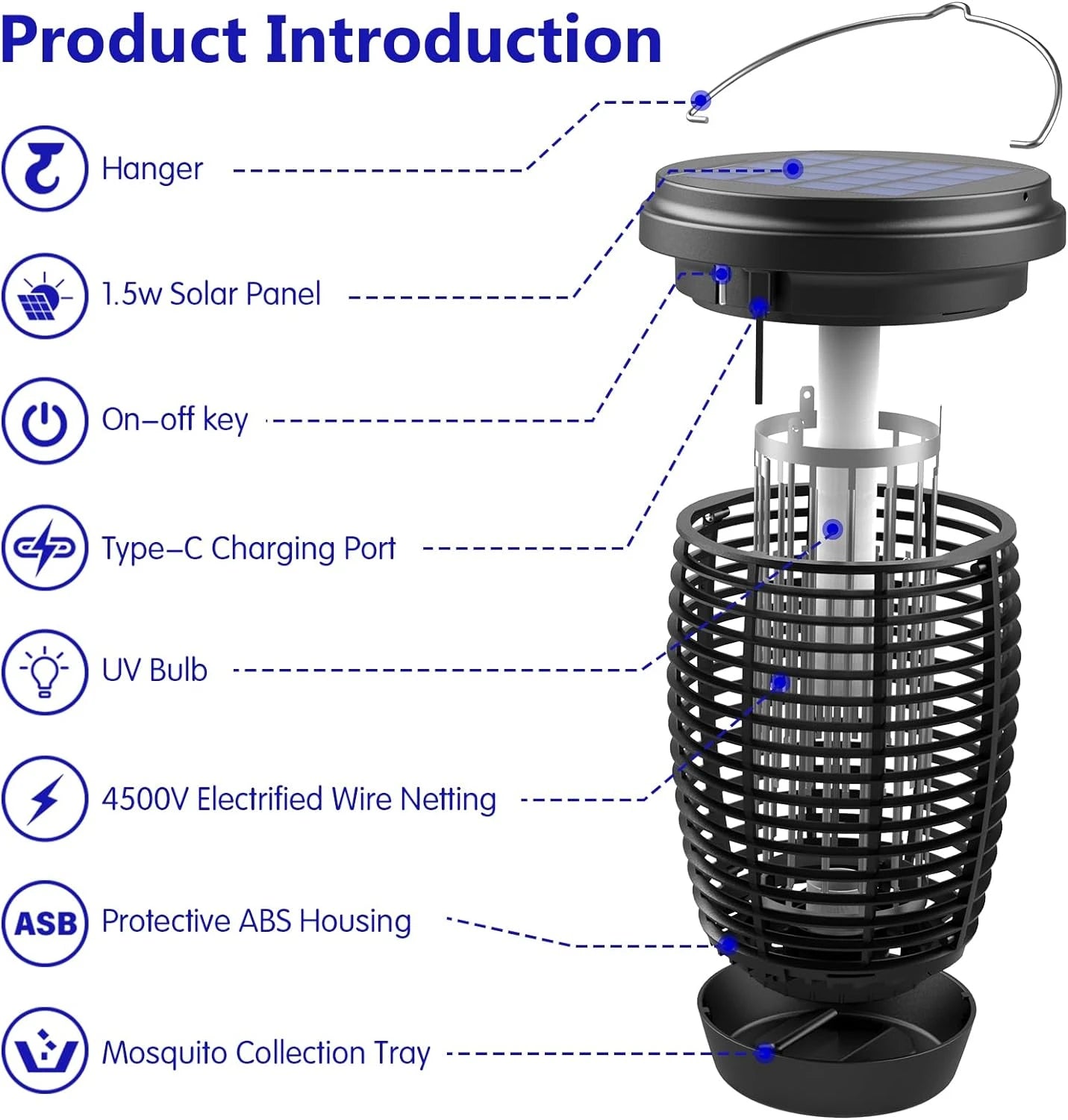 Product Introduction

Hanger

1.5w Solar Panel

On–off key

Type–C Charging Port

UV Bulb

4500V Electrified Wire Netting

ASB Protective ABS Housing

Mosquito Collection Tray