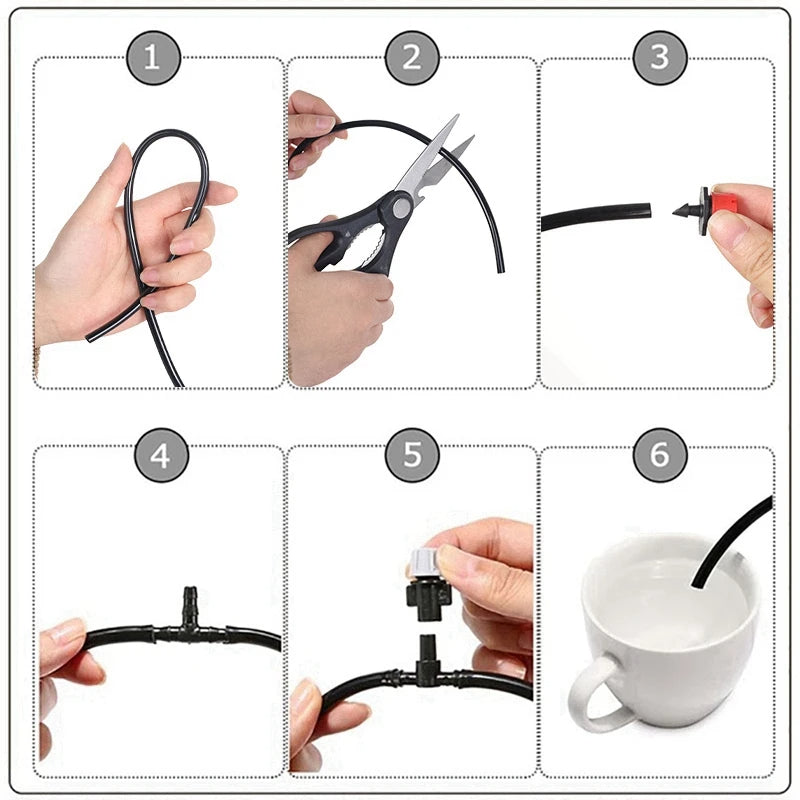 1

2

3

4

5

6