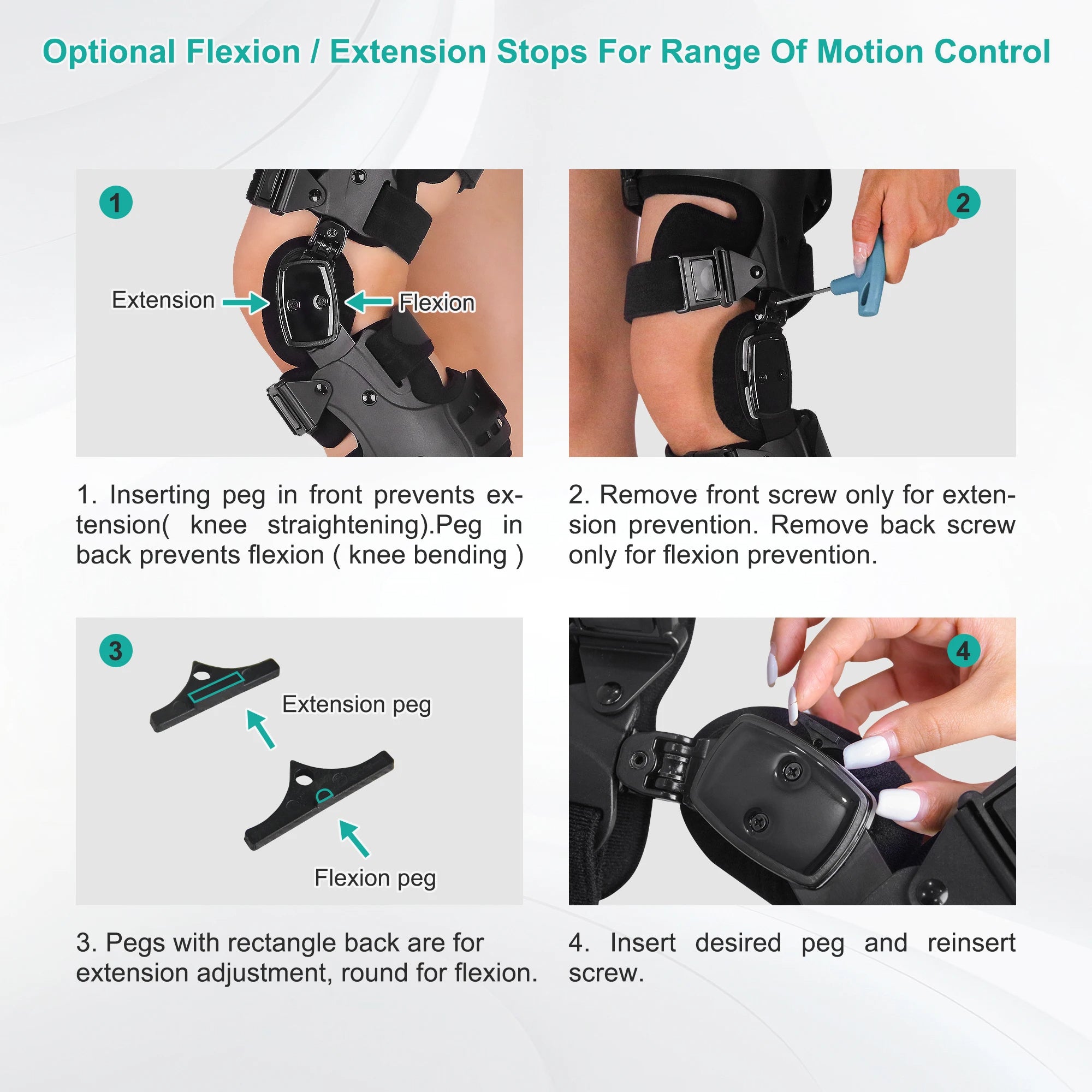 Optional Flexion / Extension Stops For Range Of Motion Control

1

Extension

Flexion

1. Inserting peg in front prevents extension( knee straightening).Peg in back prevents flexion ( knee bending )

2

2. Remove front screw only for extension prevention. Remove back screw only for flexion prevention.

3

Extension peg

Flexion peg

3. Pegs with rectangle back are for extension adjustment, round for flexion.

4

4. Insert desired peg and reinsert screw.