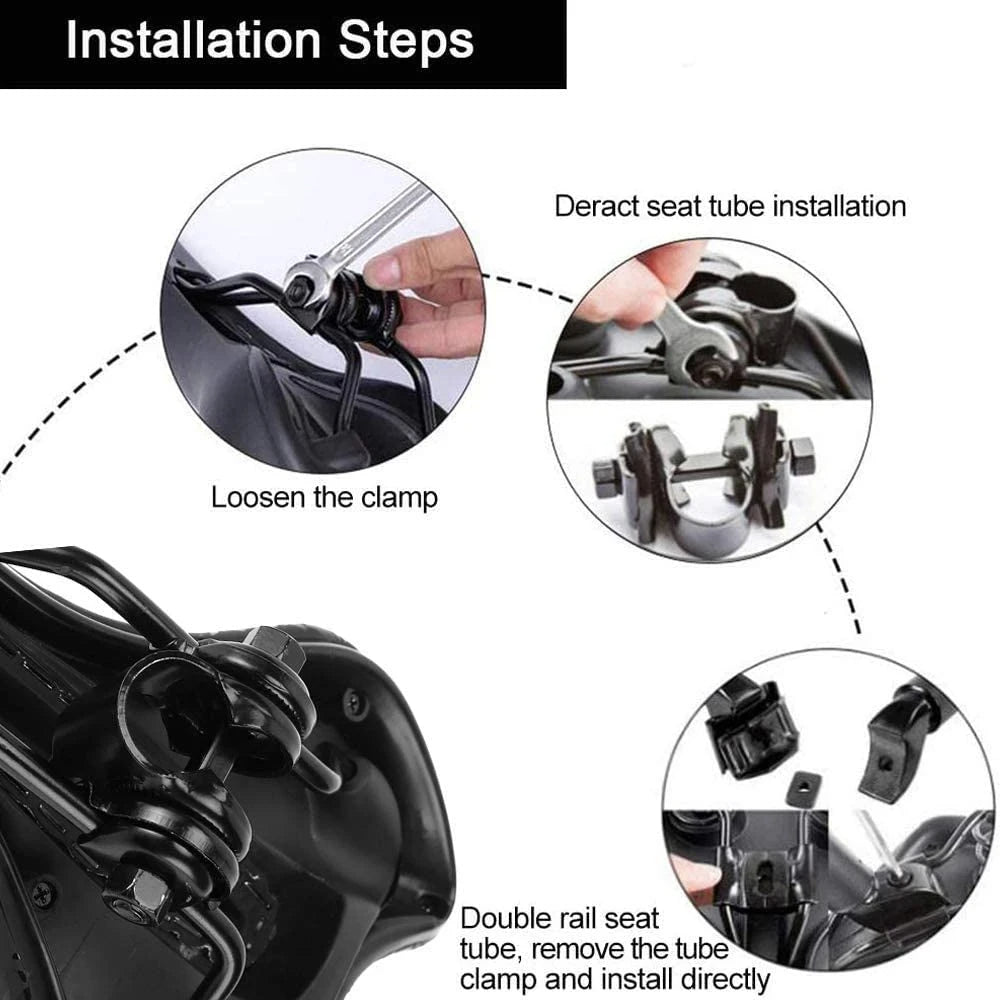 Installation Steps

Deract seat tube installation

Loosen the clamp

Double rail seat tube, remove the tube clamp and install directly