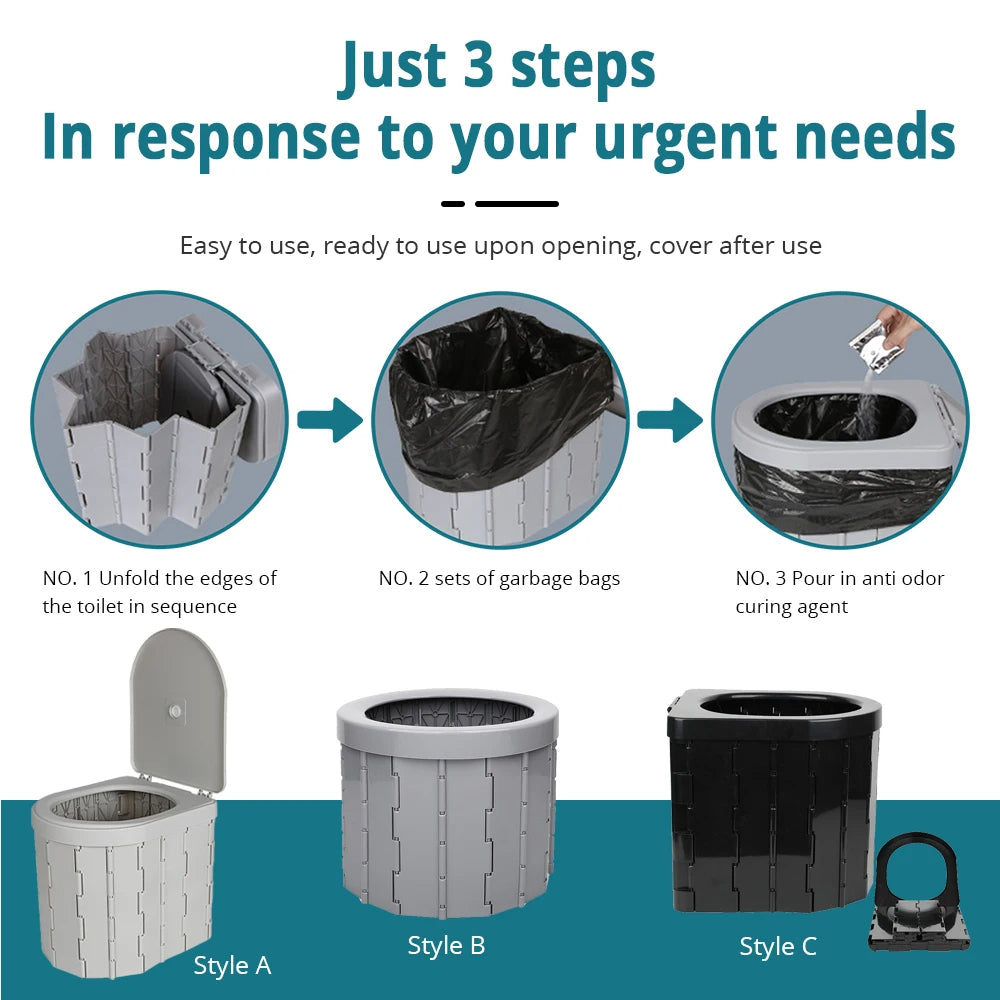 Just 3 steps
In response to your urgent needs

Easy to use, ready to use upon opening, cover after use

NO. 1 Unfold the edges of the toilet in sequence

NO. 2 sets of garbage bags

NO. 3 Pour in anti odor curing agent

Style A

Style B

Style C