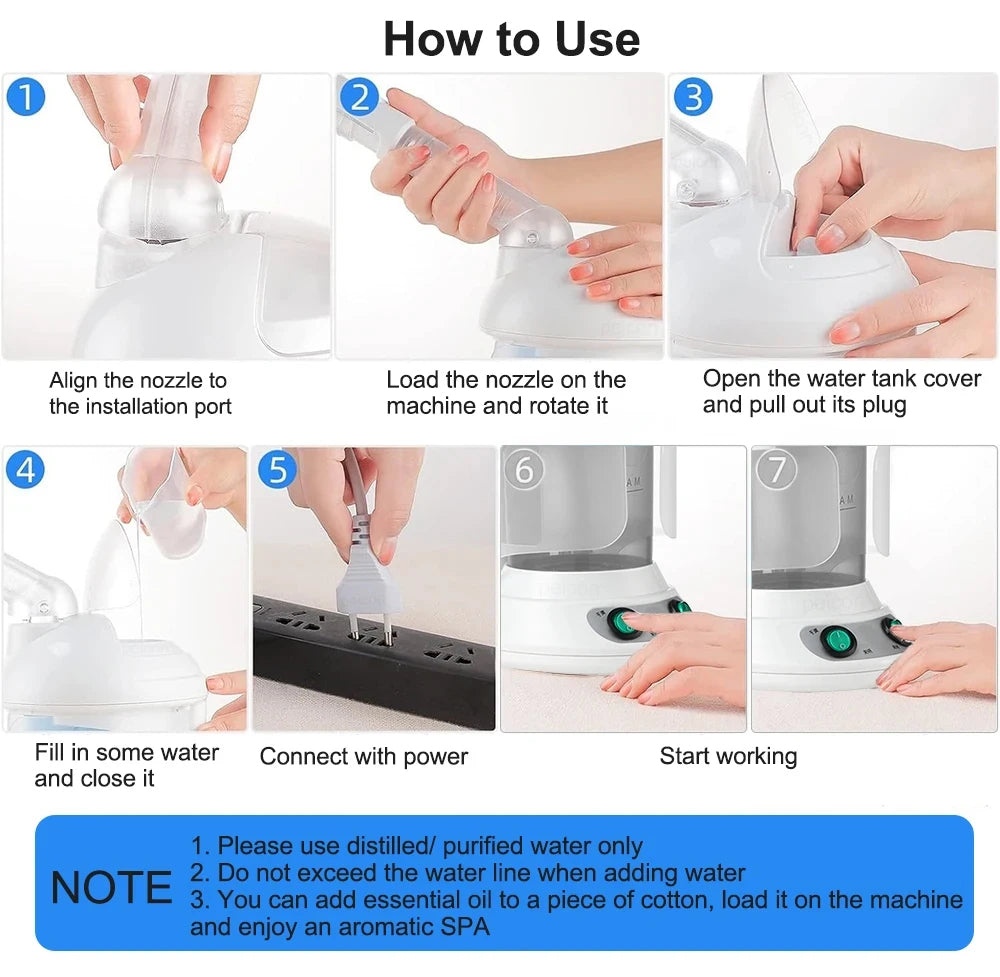 How to Use

1

Align the nozzle to the installation port

2

Load the nozzle on the machine and rotate it

3

Open the water tank cover and pull out its plug

4

Fill in some water and close it

5

Connect with power

6

7

Start working

NOTE

1. Please use distilled/ purified water only
2. Do not exceed the water line when adding water
3. You can add essential oil to a piece of cotton, load it on the machine and enjoy an aromatic SPA