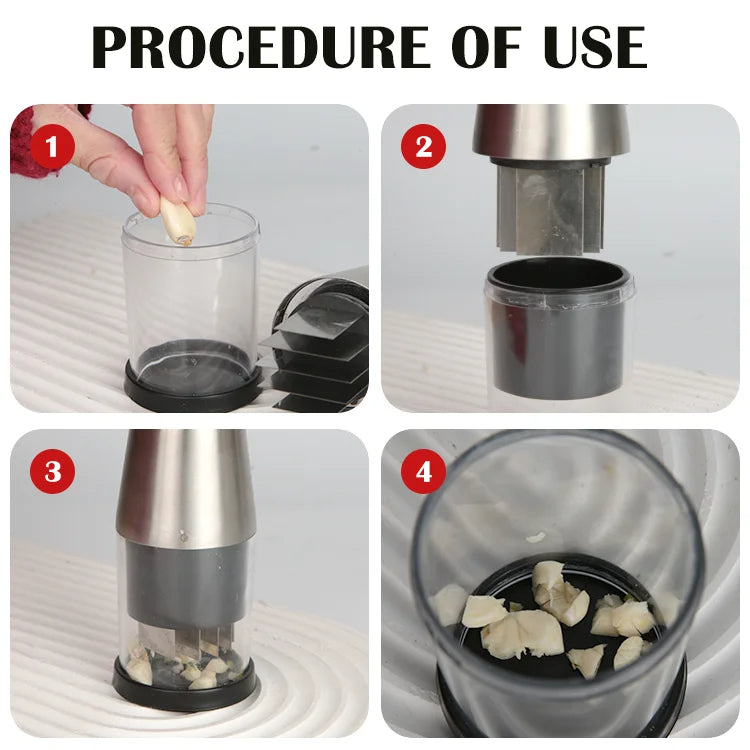 PROCEDURE OF USE

1

2

3

4