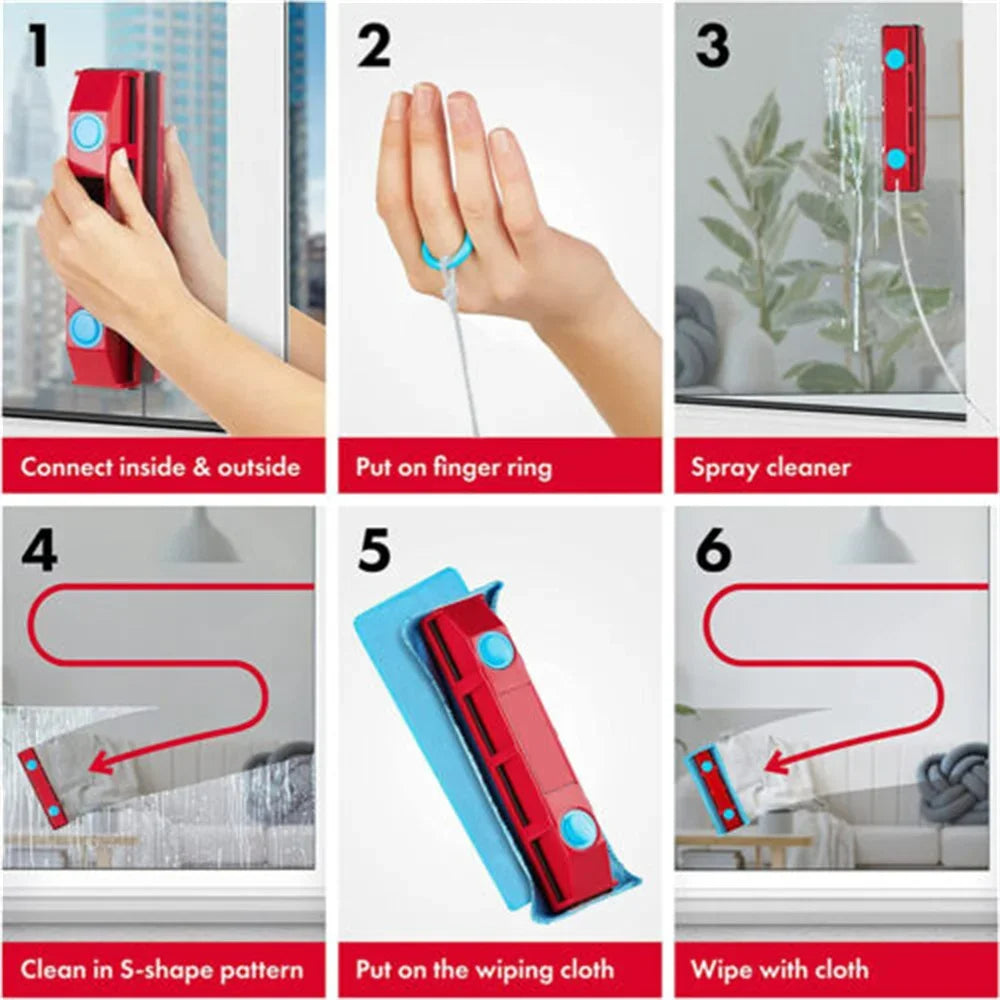 1

Connect inside & outside

2

Put on finger ring

3

Spray cleaner

4

Clean in S-shape pattern

5

Put on the wiping cloth

6

Wipe with cloth