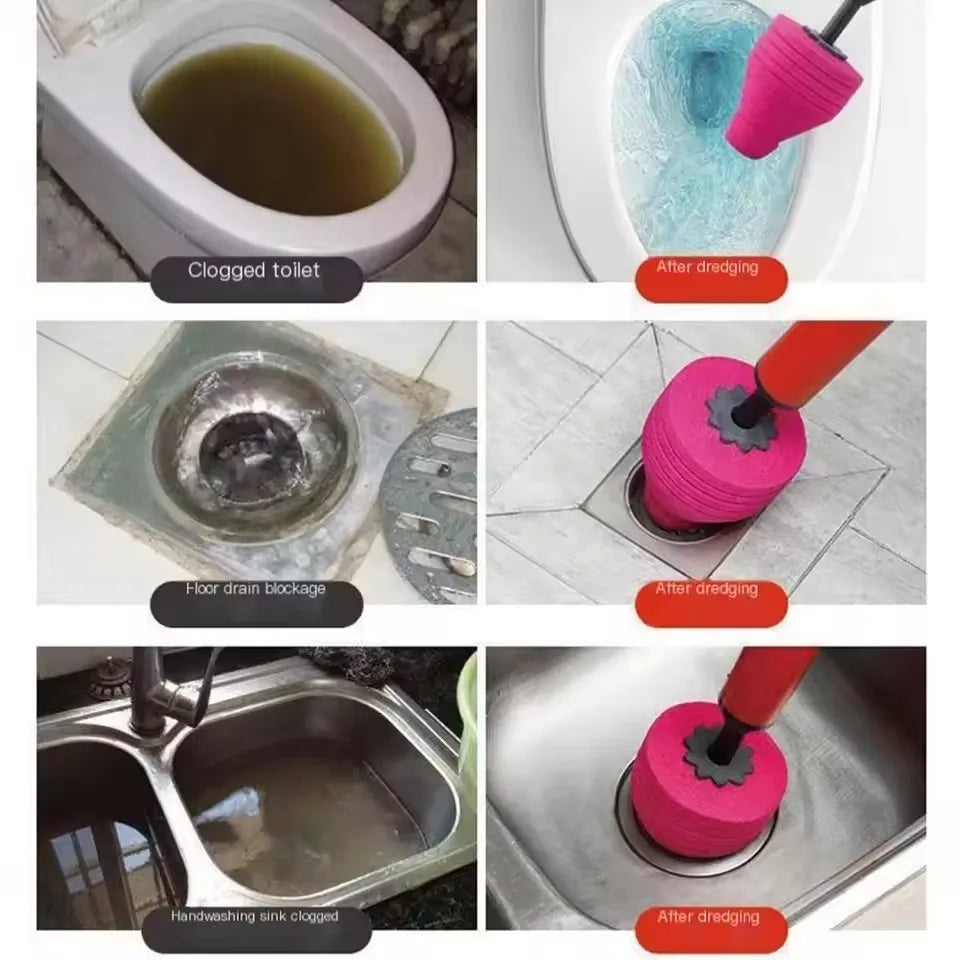 Clogged toilet

After dredging

Floor drain blockage

After dredging

Handwashing sink clogged

After dredging