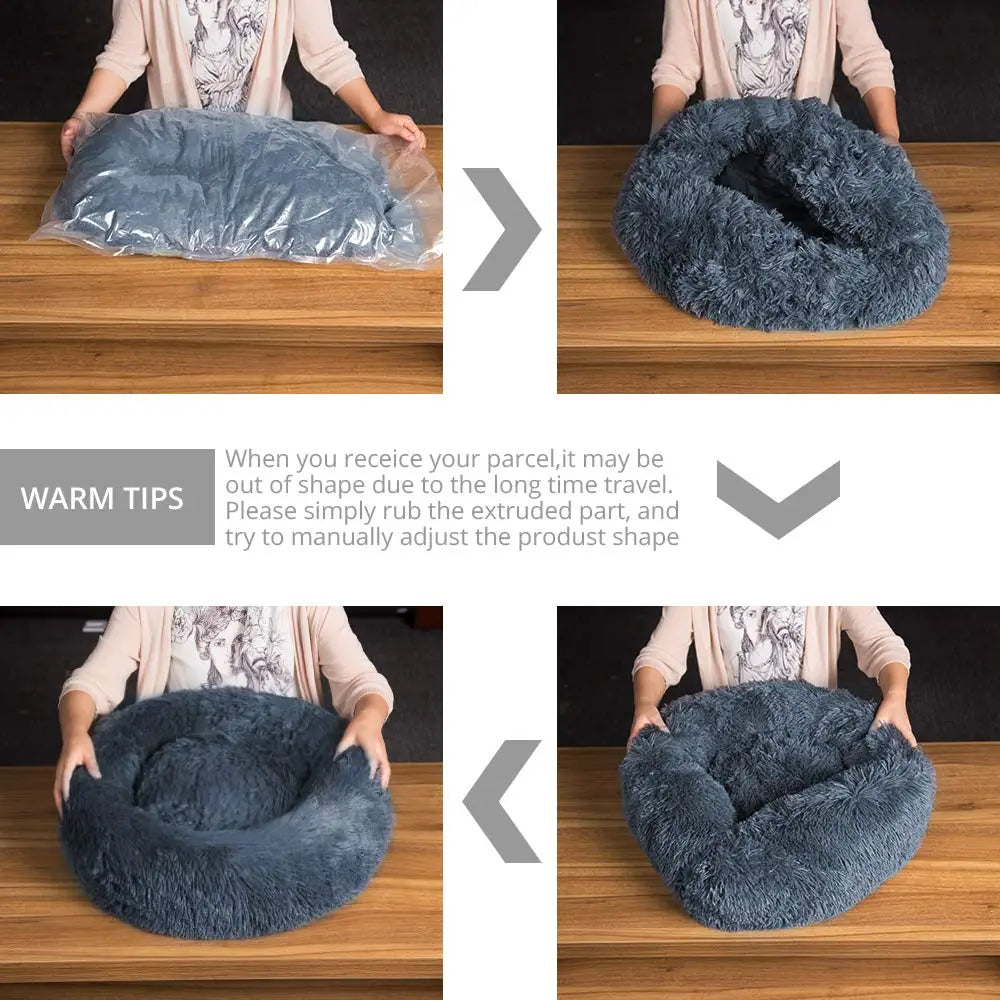 WARM TIPS

When you receice your parcel,it may be out of shape due to the long time travel. Please simply rub the extruded part, and try to manually adjust the produst shape